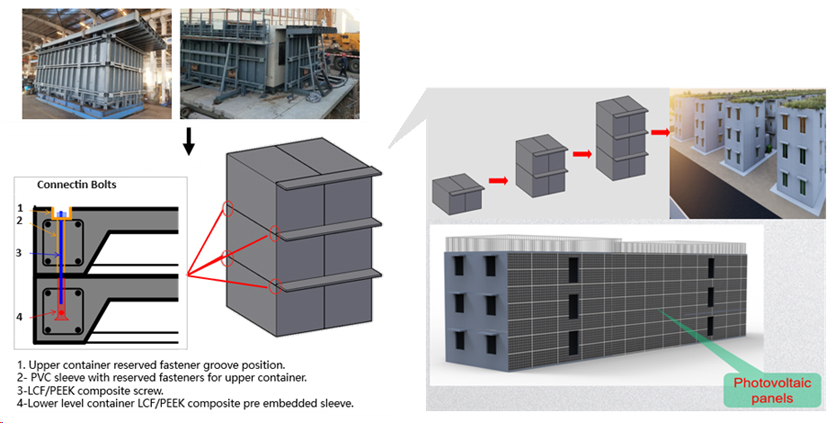 Connectin Bolts

1

2

3

4

1. Upper container reserved fastener groove position.
2- PVC sleeve with reserved fasteners for upper container.
3-LCF/PEEK composite screw.
4-Lower level container LCF/PEEK composite pre embedded sleeve.

Photovoltaic panels